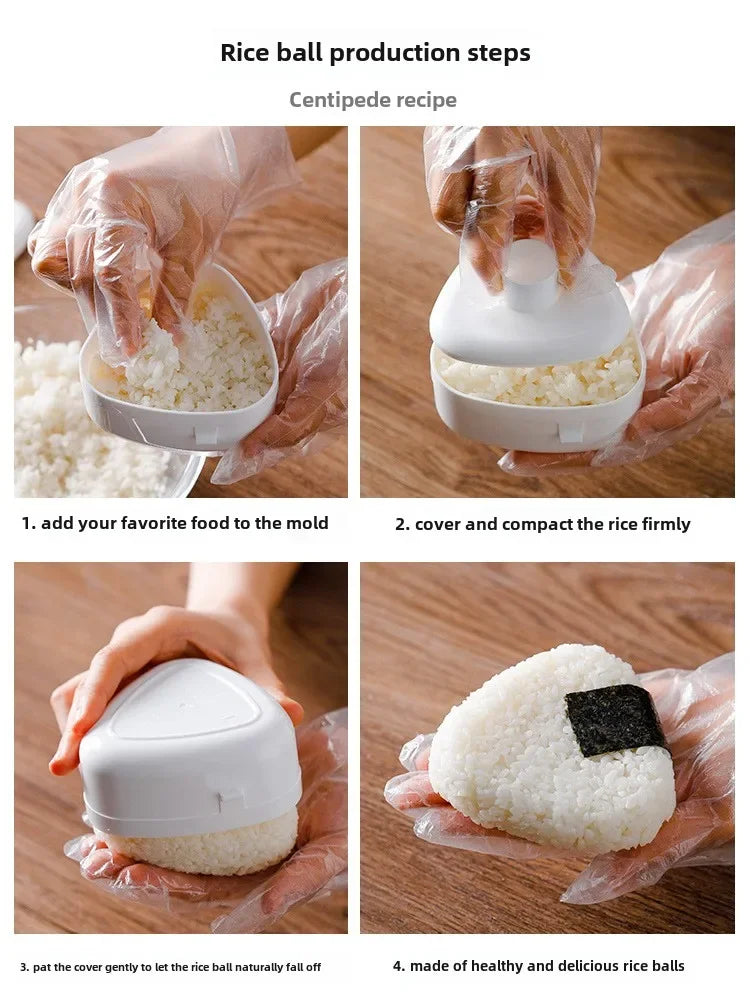 Rice ball production steps

Centipede recipe

1. add your favorite food to the mold

2. cover and compact the rice firmly

3. pat the cover gently to let the rice ball naturally fall off

4. made of healthy and delicious rice balls